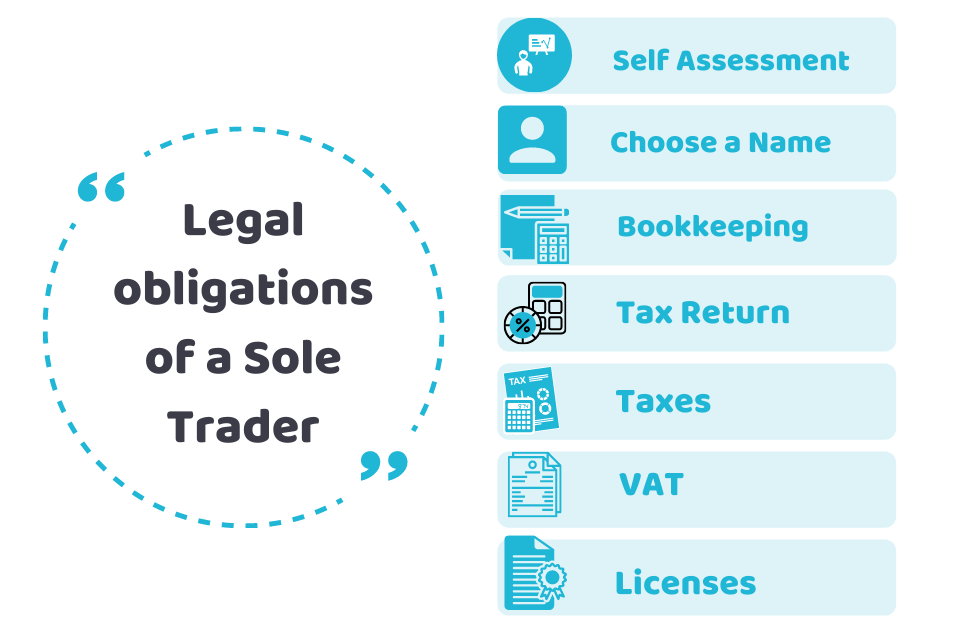 “ Legal obligations of a Sole Trader ”

Self Assessment

Choose a Name

Bookkeeping

Tax Return

TAX

Taxes

VAT

Licenses